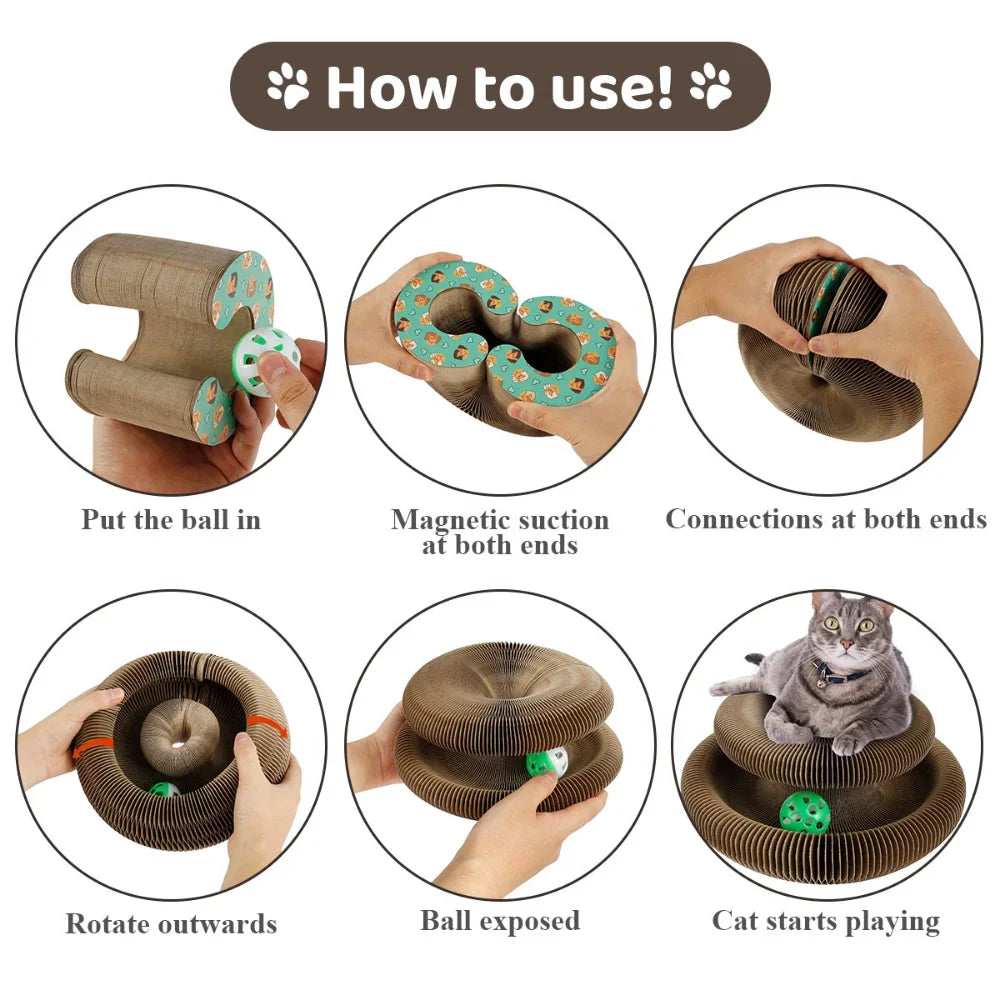 How to use!

Put the ball in

Magnetic suction at both ends

Connections at both ends

Rotate outwards

Ball exposed

Cat starts playing